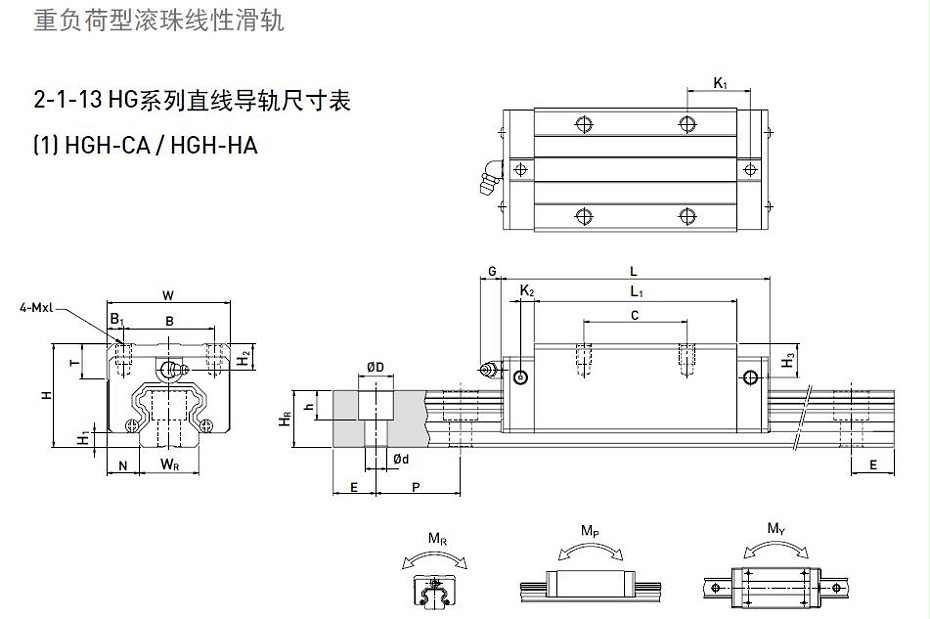 重负荷型滚珠线性滑轨

2-1-13 HG系列直线导轨尺寸表

(1) HGH-CA / HGH-HA

$K_1$

4-Mxl

W

$B_1$

B

T

$H_2$

H

$H_1$

N

$W_R$

G

L

$K_2$

$L_1$

C

$H_3$

ØD

$H_R$

h

Ød

E

P

E

$M_R$

$M_P$

$M_Y$